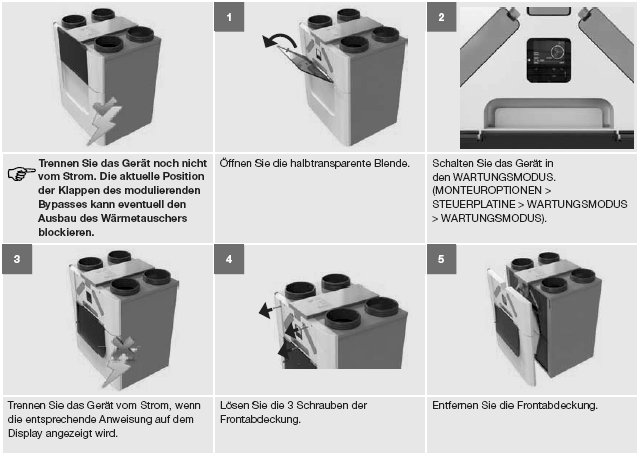 Trennen Sie das Gerät noch nicht vom Strom. Die aktuelle Position der Klappen des modulierenden Bypasses kann eventuell den Ausbau des Wärmetauschers blockieren.

1

Öffnen Sie die halbtransparente Blende.

2

Schalten Sie das Gerät in den WARTUNGSMODUS. (MONTEUROPTIONEN > STEUERPLATINE > WARTUNGSMODUS > WARTUNGSMODUS).

3

Trennen Sie das Gerät vom Strom, wenn die entsprechende Anweisung auf dem Display angezeigt wird.

4

Lösen Sie die 3 Schrauben der Frontabdeckung.

5

Entfernen Sie die Frontabdeckung.